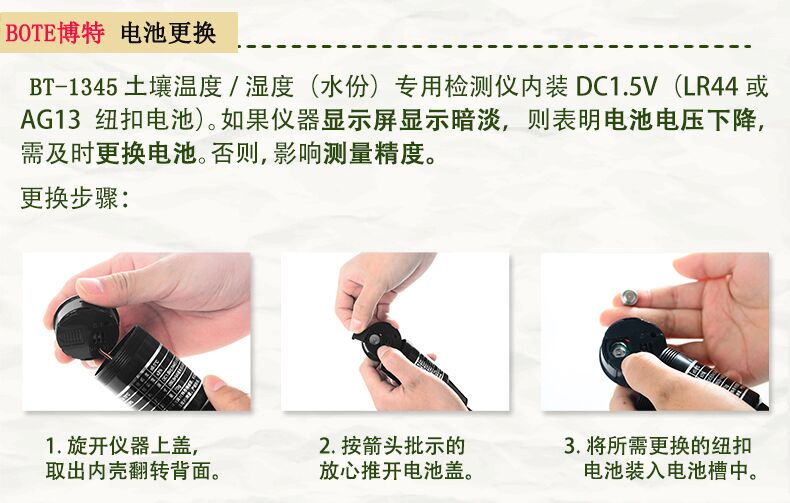 BOTE博特 电池更换

BT-1345 土壤温度 / 湿度（水份）专用检测仪内装 DC1.5V（LR44 或 AG13 纽扣电池）。如果仪器显示屏显示暗淡，则表明电池电压下降，需及时更换电池。否则，影响测量精度。

更换步骤：

1. 旋开仪器上盖，取出内壳翻转背面。

2. 按箭头批示的放心推开电池盖。

3. 将所需更换的纽扣电池装入电池槽中。